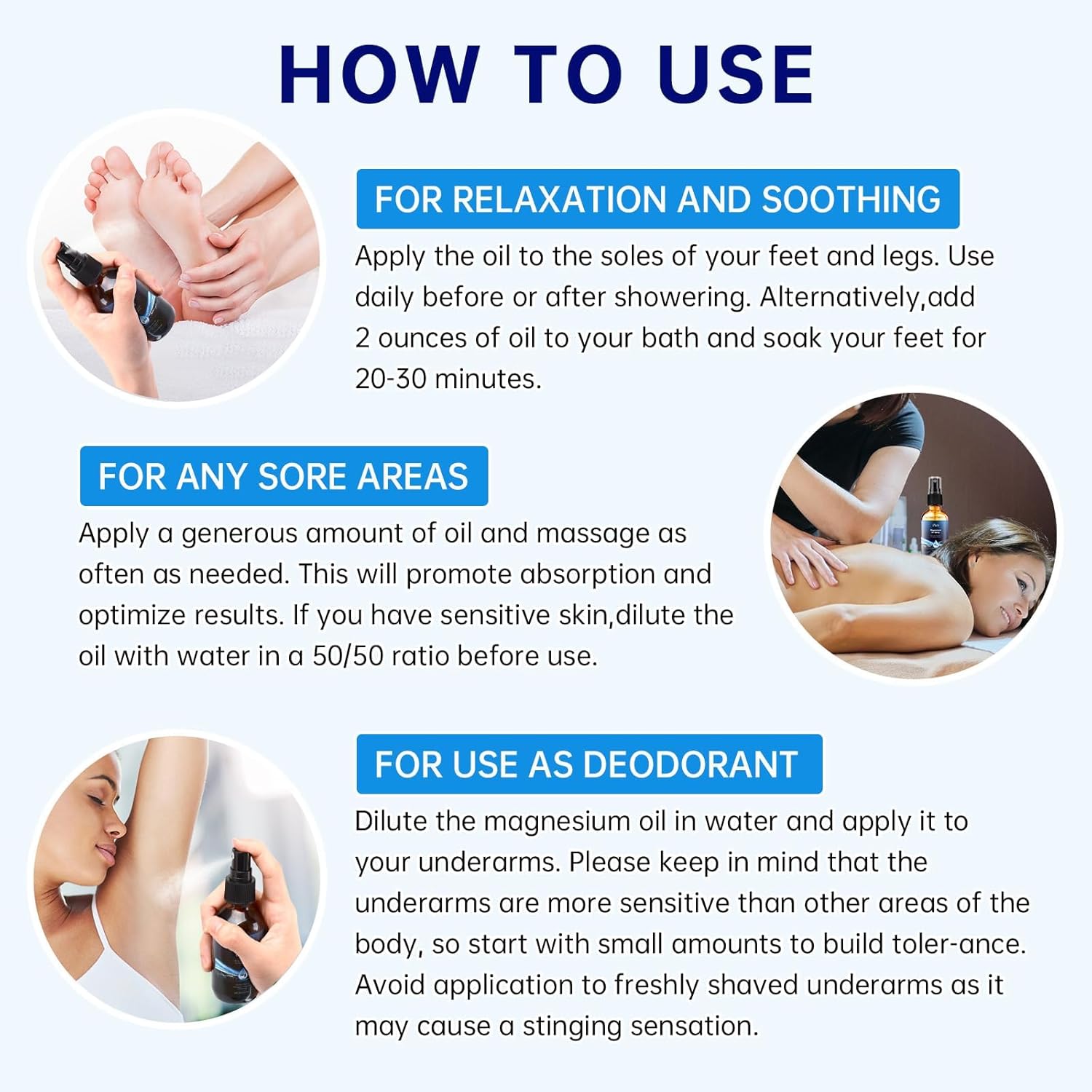 HOW TO USE

FOR RELAXATION AND SOOTHING

Apply the oil to the soles of your feet and legs. Use daily before or after showering. Alternatively,add 2 ounces of oil to your bath and soak your feet for 20-30 minutes.

FOR ANY SORE AREAS

Apply a generous amount of oil and massage as often as needed. This will promote absorption and optimize results. If you have sensitive skin,dilute the oil with water in a 50/50 ratio before use.

FOR USE AS DEODORANT

Dilute the magnesium oil in water and apply it to your underarms. Please keep in mind that the underarms are more sensitive than other areas of the body, so start with small amounts to build toler-ance. Avoid application to freshly shaved underarms as it may cause a stinging sensation.